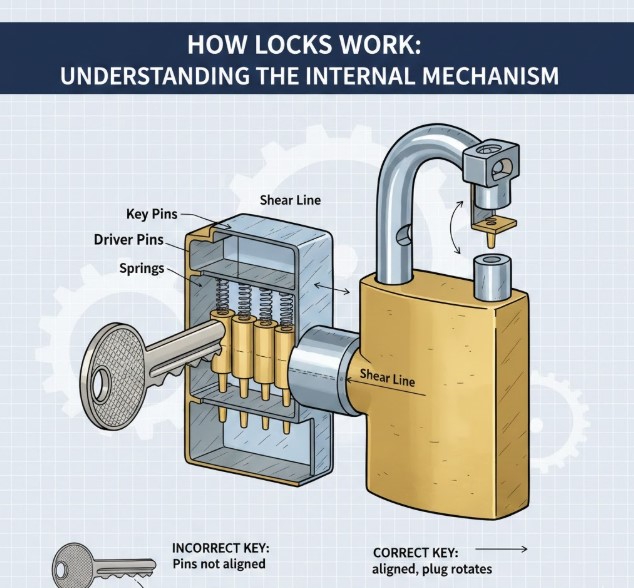 HOW LOCKS WORK:
UNDERSTANDING THE INTERNAL MECHANISM

Shear Line

Key Pins

Driver Pins

Springs

Shear Line

INCORRECT KEY:
Pins not aligned

CORRECT KEY:
aligned, plug rotates