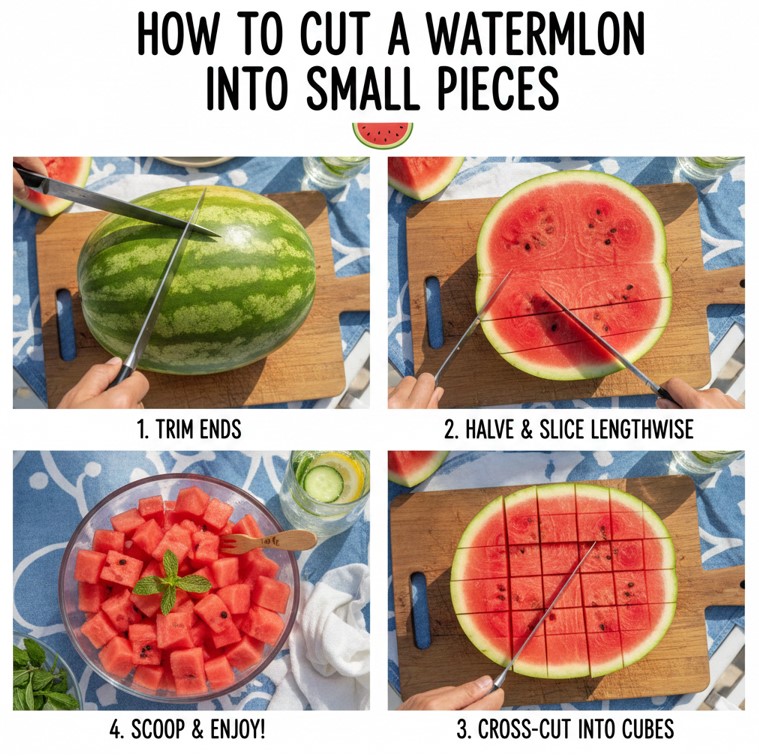 HOW TO CUT A WATERMLON INTO SMALL PIECES

1. TRIM ENDS

2. HALVE & SLICE LENGTHWISE

4. SCOOP & ENJOY!

3. CROSS-CUT INTO CUBES