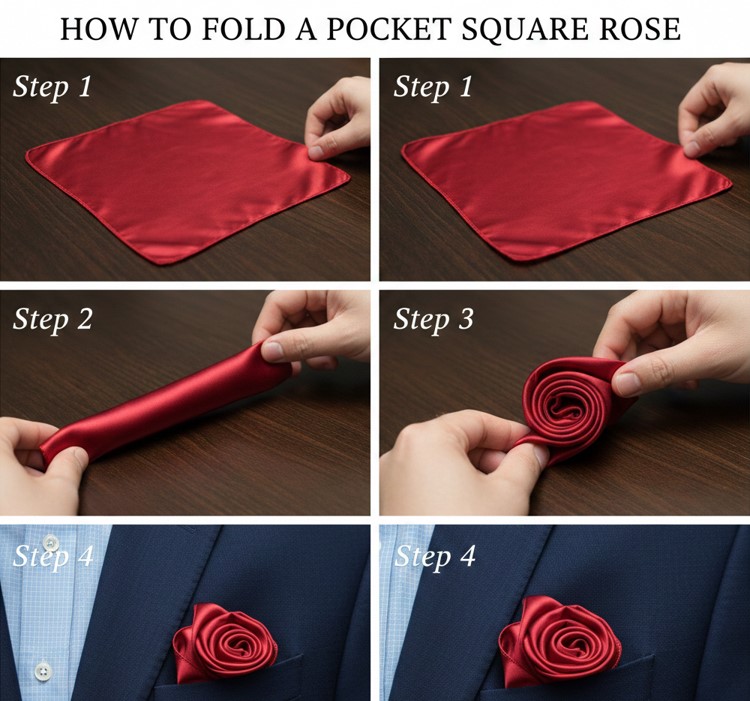 HOW TO FOLD A POCKET SQUARE ROSE

Step 1

Step 1

Step 2

Step 3

Step 4

Step 4