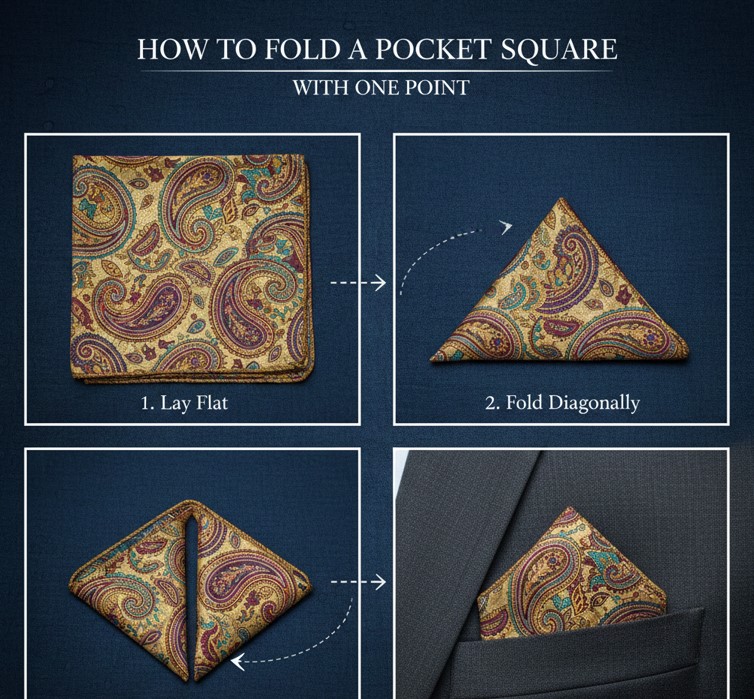 HOW TO FOLD A POCKET SQUARE
WITH ONE POINT

1. Lay Flat

2. Fold Diagonally