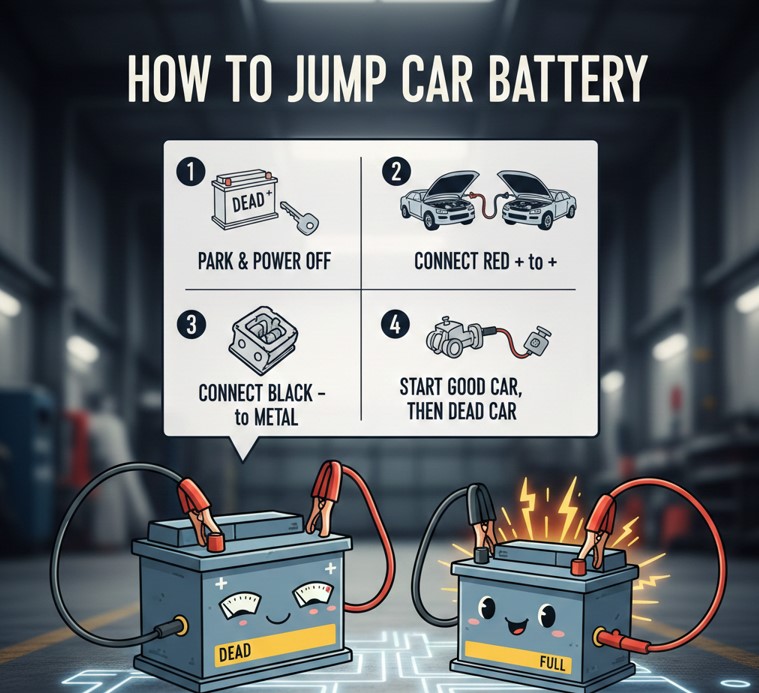 HOW TO JUMP CAR BATTERY

1
DEAD +
PARK & POWER OFF

2
CONNECT RED + to +

3
CONNECT BLACK - to METAL

4
START GOOD CAR, THEN DEAD CAR

+
+
DEAD

FULL