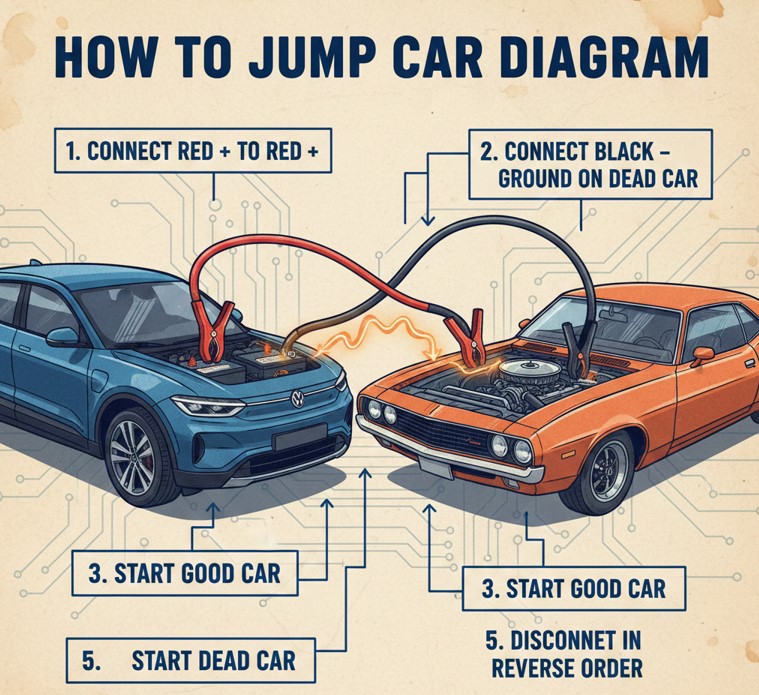 HOW TO JUMP CAR DIAGRAM

1. CONNECT RED + TO RED +

2. CONNECT BLACK – GROUND ON DEAD CAR

3. START GOOD CAR

3. START GOOD CAR

5. START DEAD CAR

5. DISCONNET IN REVERSE ORDER