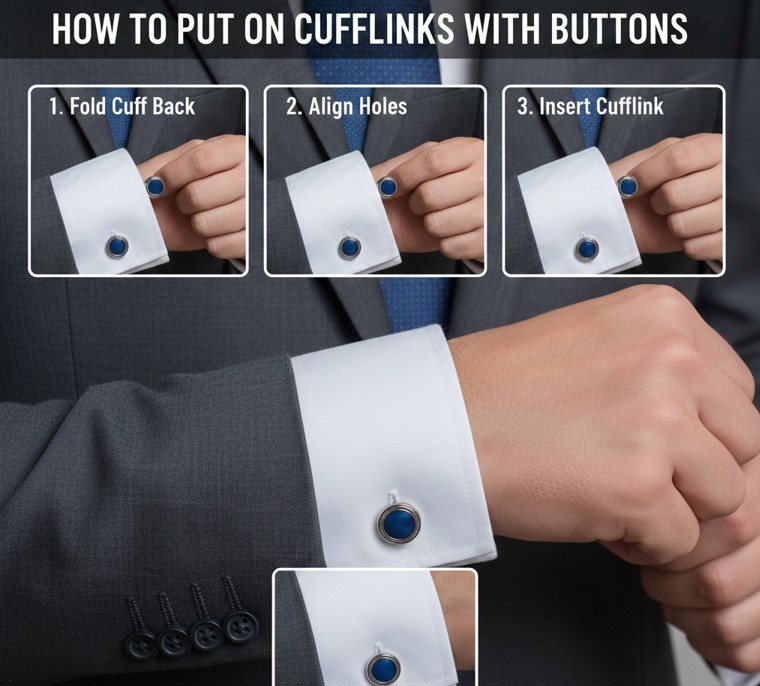 HOW TO PUT ON CUFFLINKS WITH BUTTONS

1. Fold Cuff Back

2. Align Holes

3. Insert Cufflink