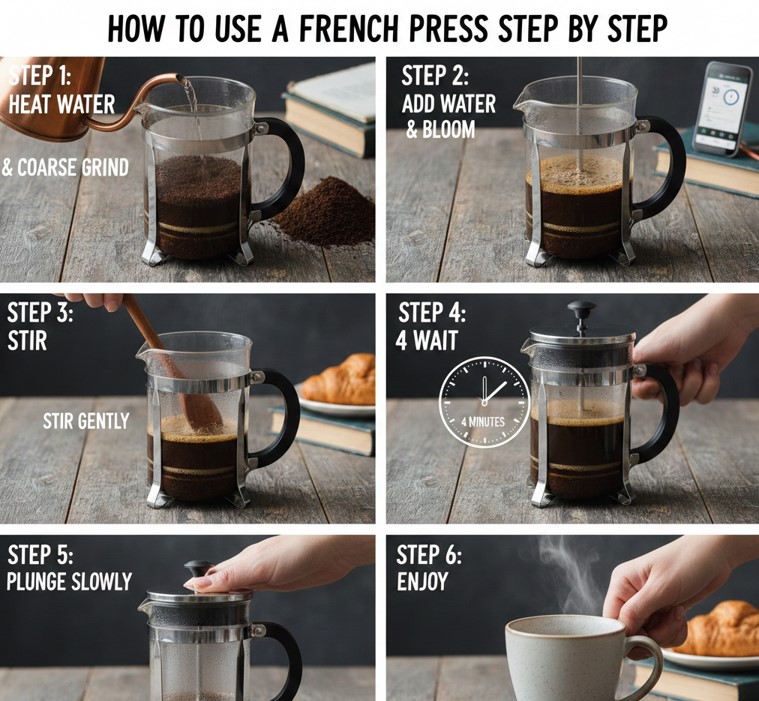 HOW TO USE A FRENCH PRESS STEP BY STEP

STEP 1:
HEAT WATER

& COARSE GRIND

STEP 2:
ADD WATER
& BLOOM

STEP 3:
STIR

STIR GENTLY

STEP 4:
4 WAIT

4 MINUTES

STEP 5:
PLUNGE SLOWLY

STEP 6:
ENJOY