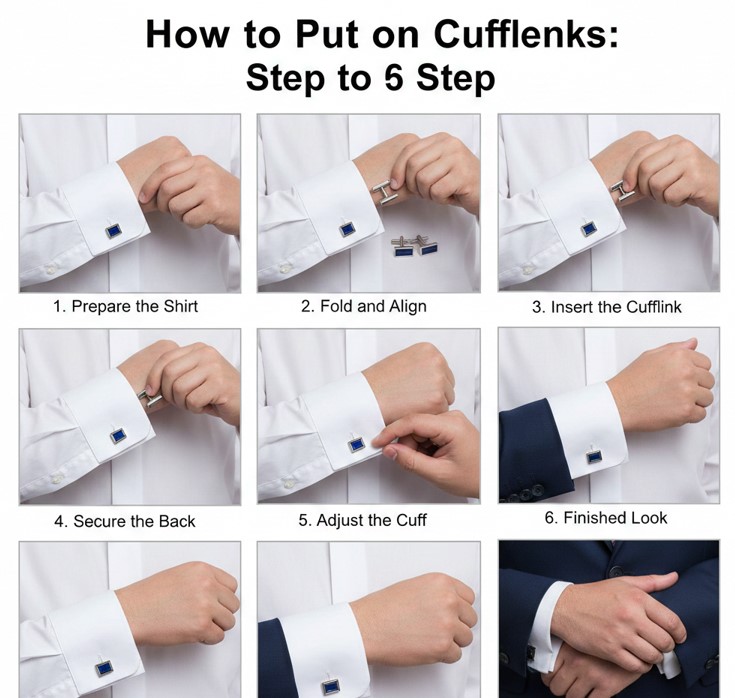 How to Put on Cufflenks:
Step to 6 Step

1. Prepare the Shirt

2. Fold and Align

3. Insert the Cufflink

4. Secure the Back

5. Adjust the Cuff

6. Finished Look