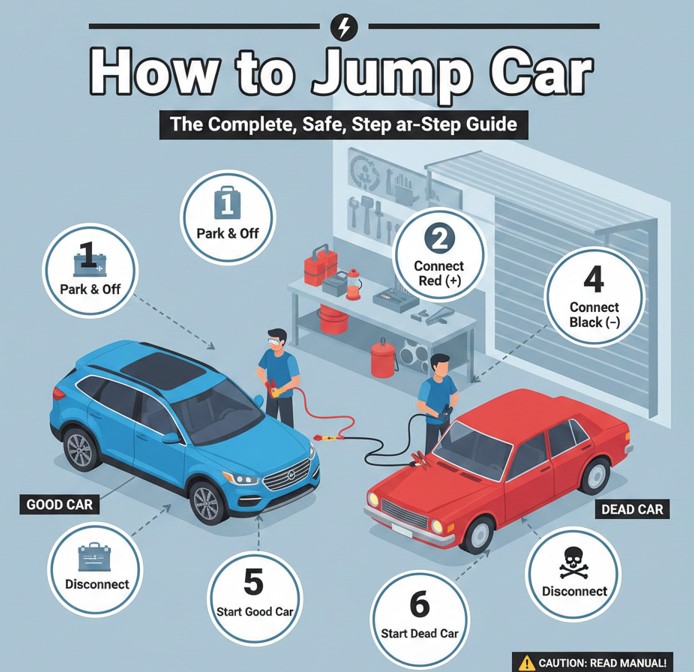 How to Jump Car

The Complete, Safe, Step ar-Step Guide

1
Park & Off

1
Park & Off

2
Connect Red (+)

4
Connect Black (−)

GOOD CAR

DEAD CAR

Disconnect

5
Start Good Car

6
Start Dead Car

Disconnect

CAUTION: READ MANUAL!