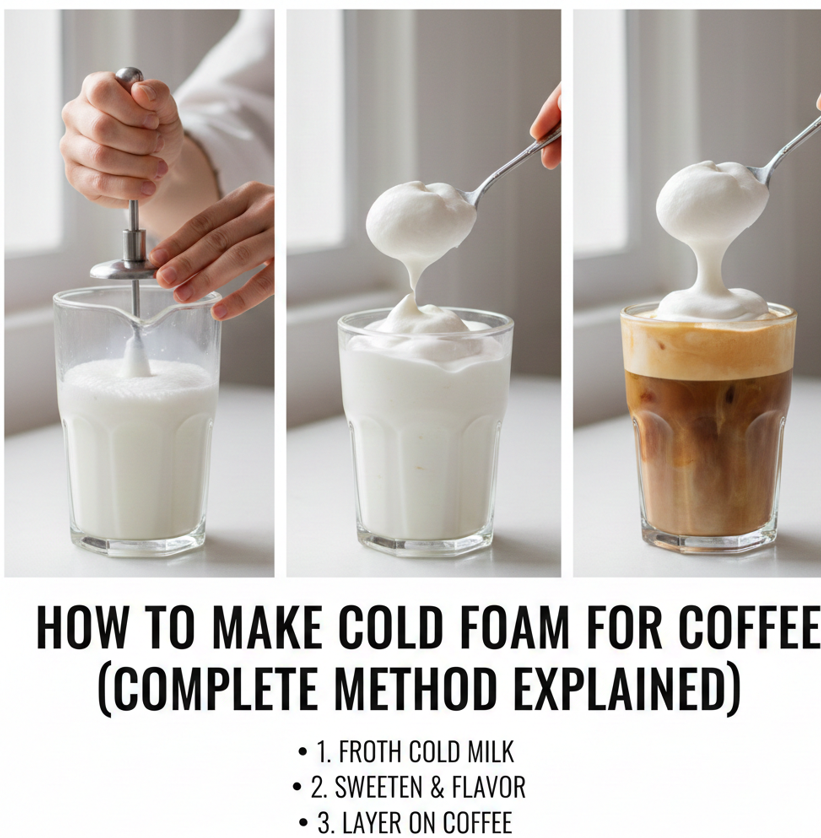 HOW TO MAKE COLD FOAM FOR COFFEE (COMPLETE METHOD EXPLAINED)

• 1. FROTH COLD MILK
• 2. SWEETEN & FLAVOR
• 3. LAYER ON COFFEE