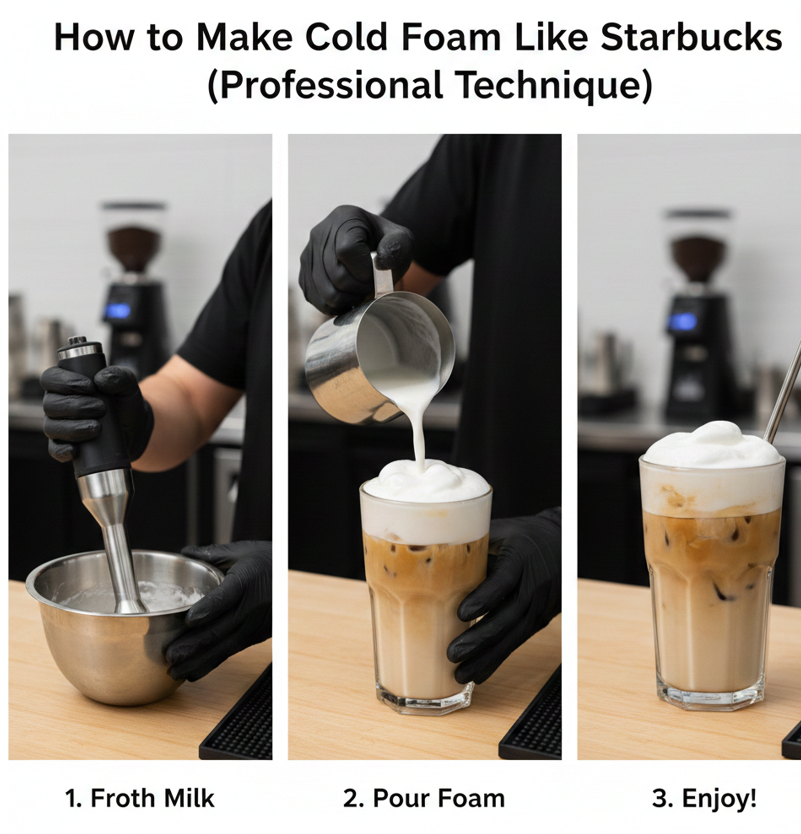 How to Make Cold Foam Like Starbucks (Professional Technique)

1. Froth Milk

2. Pour Foam

3. Enjoy!