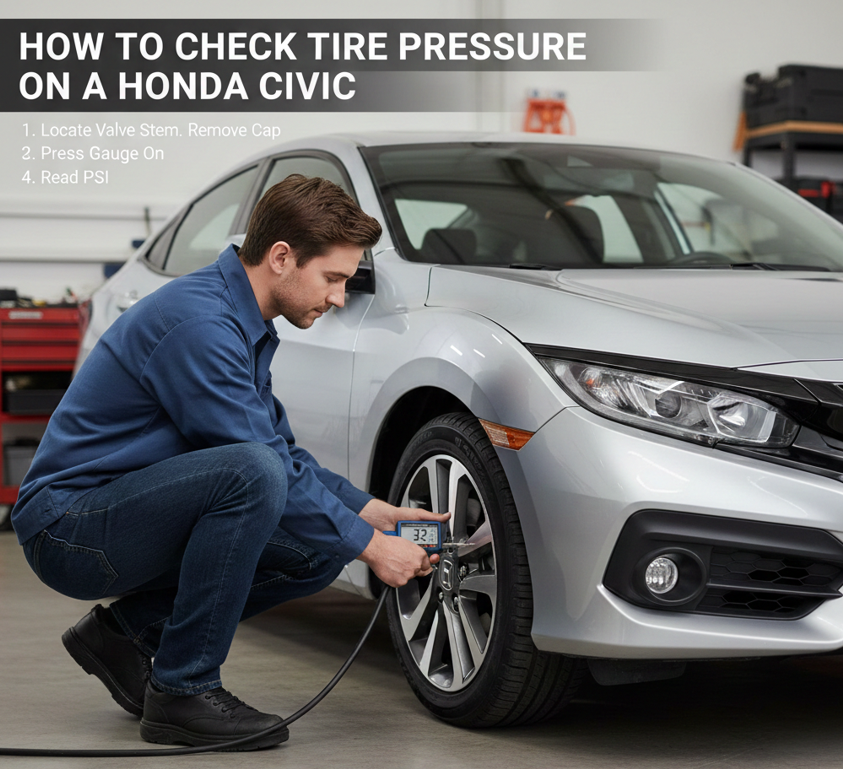 HOW TO CHECK TIRE PRESSURE ON A HONDA CIVIC

1. Locate Valve Stem. Remove Cap
2. Press Gauge On
4. Read PSI

32