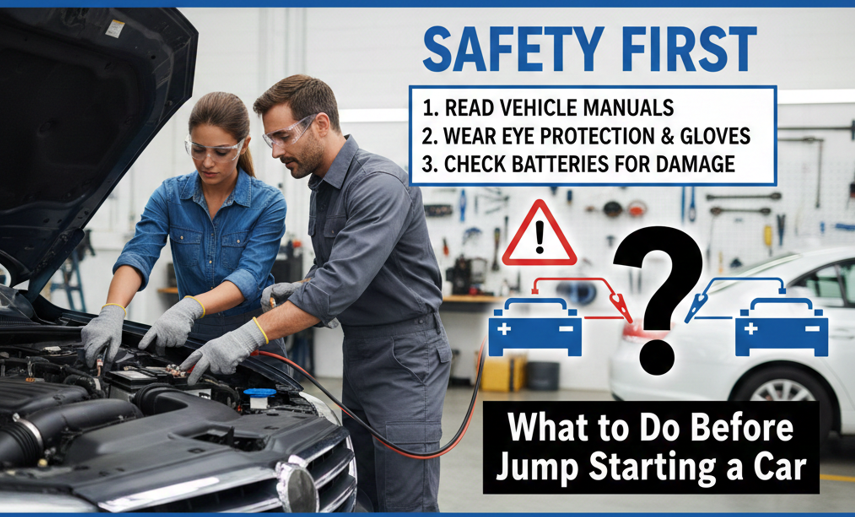 SAFETY FIRST

1. READ VEHICLE MANUALS
2. WEAR EYE PROTECTION & GLOVES
3. CHECK BATTERIES FOR DAMAGE

!

?

+ −

+ −

What to Do Before Jump Starting a Car