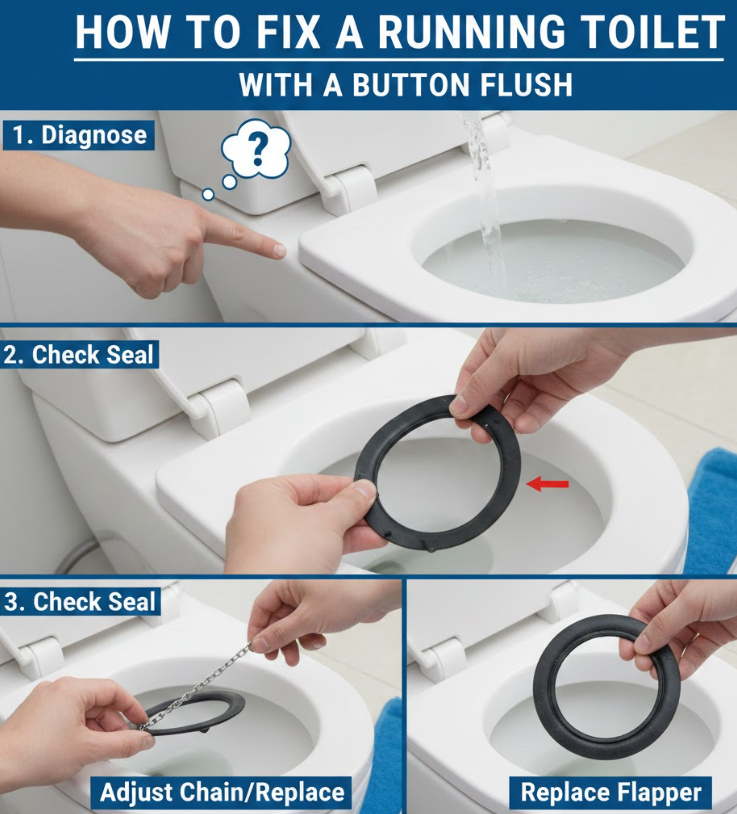 HOW TO FIX A RUNNING TOILET
WITH A BUTTON FLUSH

1. Diagnose

?

2. Check Seal

3. Check Seal

Adjust Chain/Replace

Replace Flapper