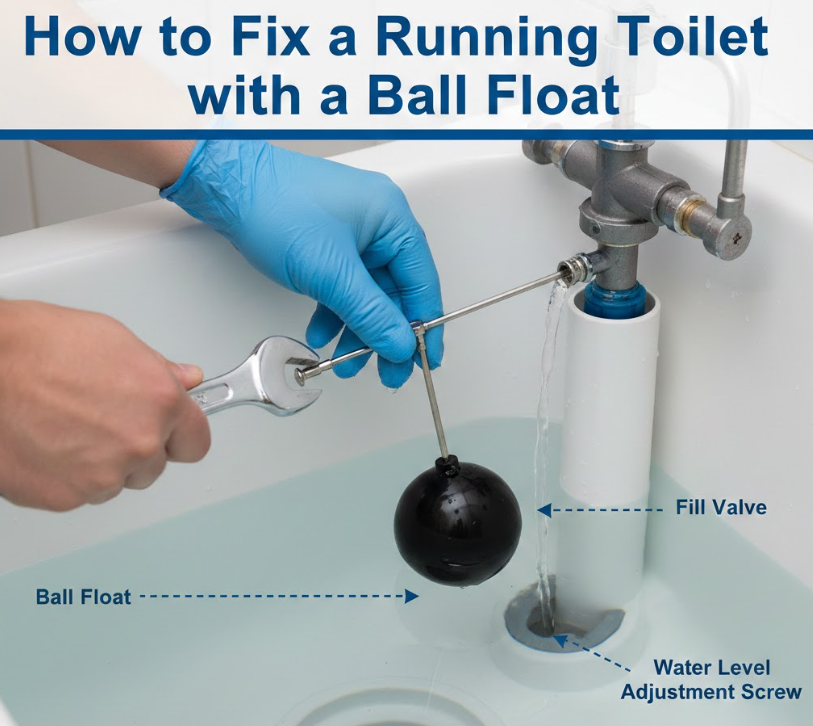 How to Fix a Running Toilet with a Ball Float

Fill Valve

Ball Float

Water Level Adjustment Screw