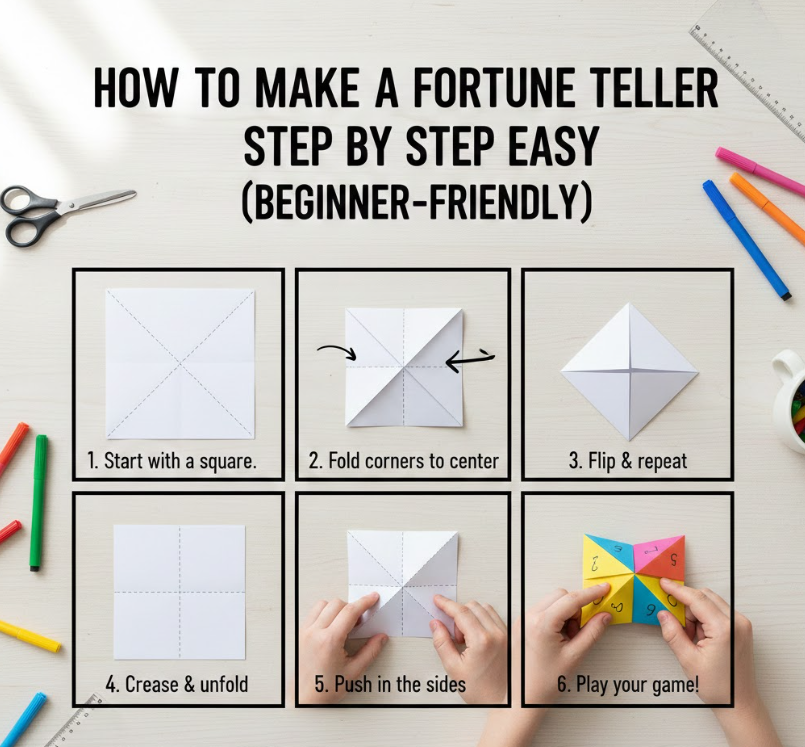 HOW TO MAKE A FORTUNE TELLER STEP BY STEP EASY (BEGINNER-FRIENDLY)

1. Start with a square.

2. Fold corners to center

3. Flip & repeat

4. Crease & unfold

5. Push in the sides

6. Play your game!