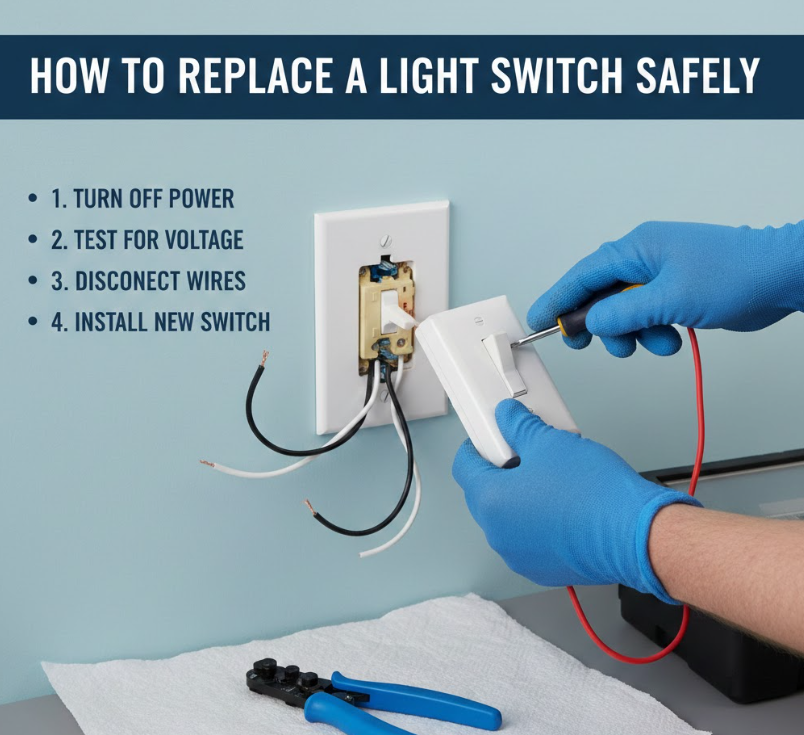 HOW TO REPLACE A LIGHT SWITCH SAFELY

• 1. TURN OFF POWER
• 2. TEST FOR VOLTAGE
• 3. DISCONECT WIRES
• 4. INSTALL NEW SWITCH