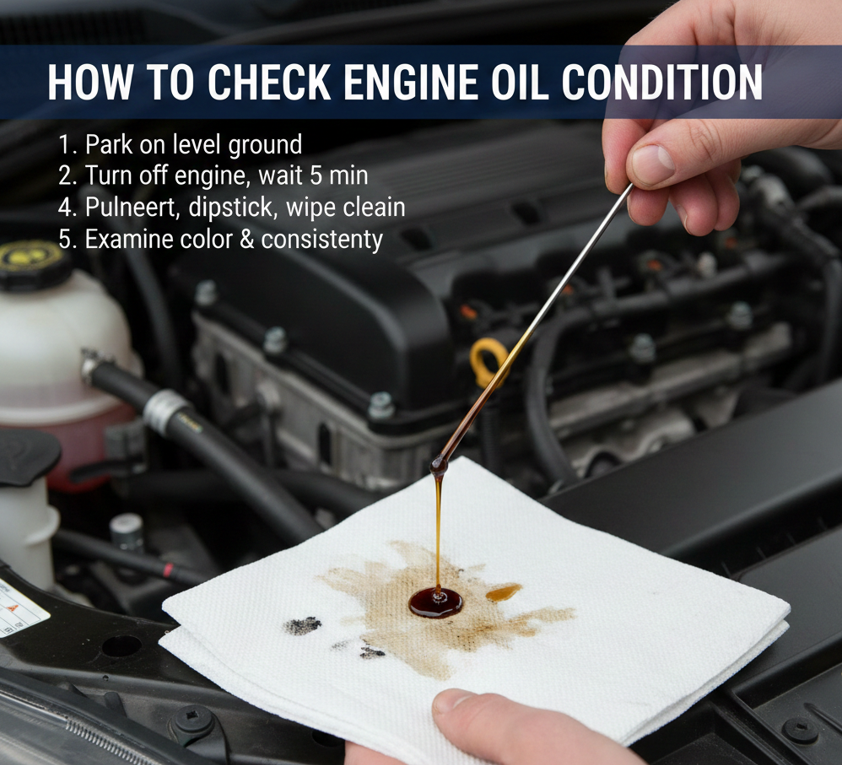 HOW TO CHECK ENGINE OIL CONDITION

1. Park on level ground
2. Turn off engine, wait 5 min
4. Pulneert, dipstick, wipe cleain
5. Examine color & consistenty