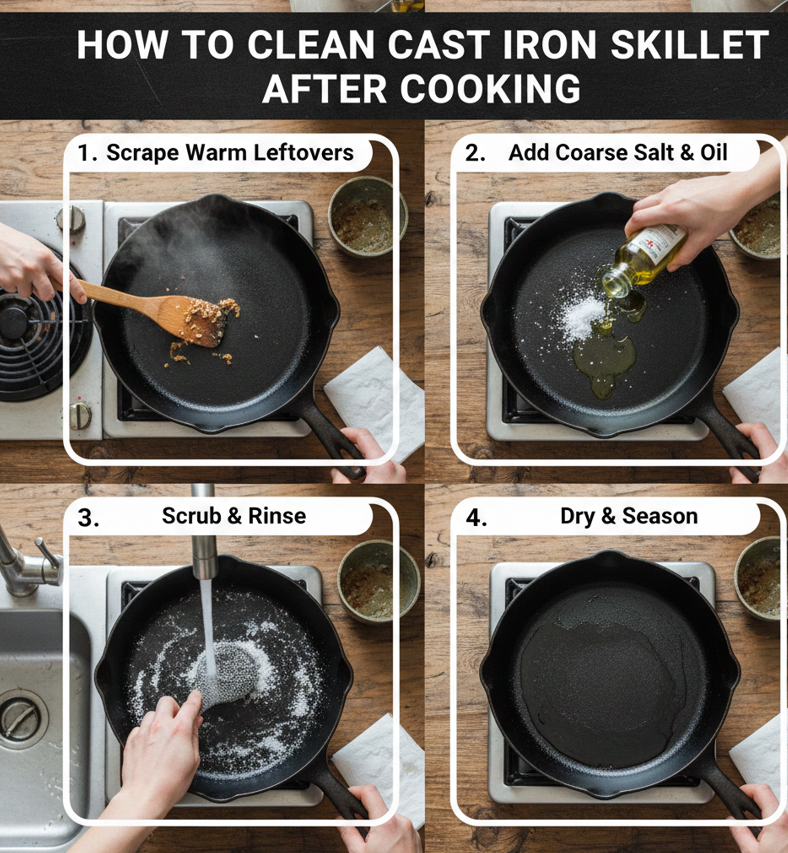 HOW TO CLEAN CAST IRON SKILLET AFTER COOKING

1. Scrape Warm Leftovers

2. Add Coarse Salt & Oil

3. Scrub & Rinse

4. Dry & Season