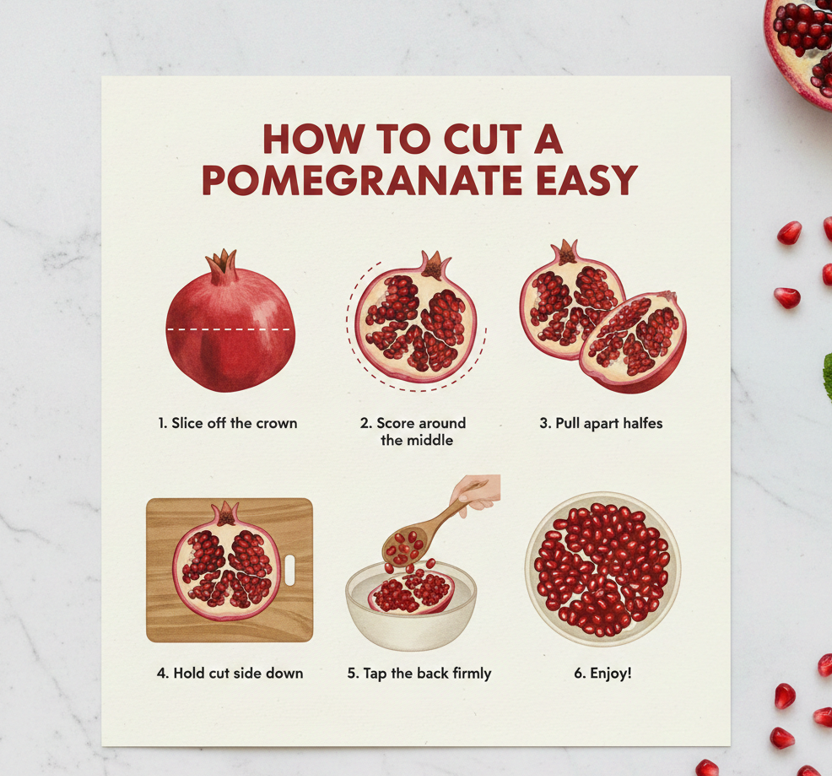 HOW TO CUT A POMEGRANATE EASY

1. Slice off the crown

2. Score around the middle

3. Pull apart halfes

4. Hold cut side down

5. Tap the back firmly

6. Enjoy!