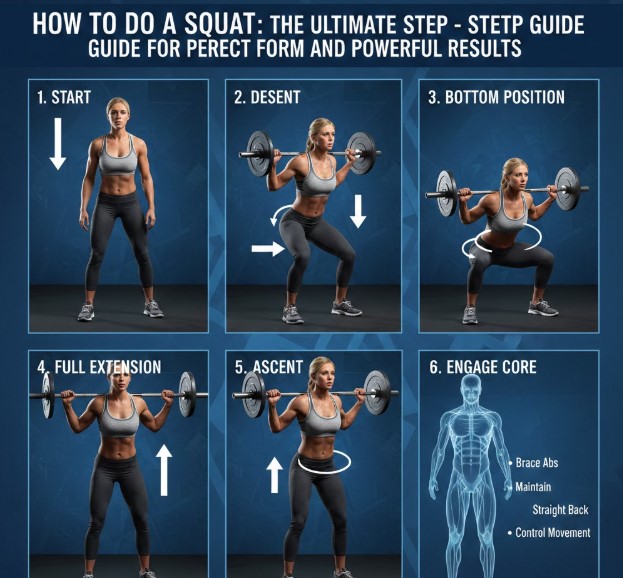 HOW TO DO A SQUAT: THE ULTIMATE STEP - STETP GUIDE GUIDE FOR PERECT FORM AND POWERFUL RESULTS

1. START

2. DESENT

3. BOTTOM POSITION

4. FULL EXTENSION

5. ASCENT

6. ENGAGE CORE

• Brace Abs
• Maintain Straight Back
• Control Movement