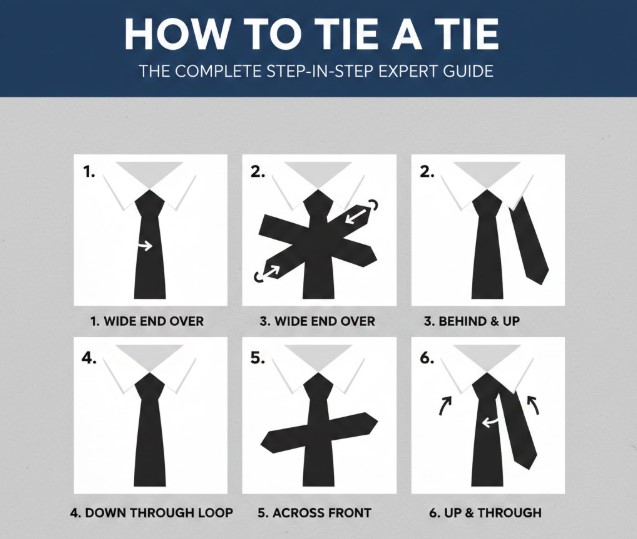 HOW TO TIE A TIE

THE COMPLETE STEP-IN-STEP EXPERT GUIDE

1.

1. WIDE END OVER

2.

3. WIDE END OVER

2.

3. BEHIND & UP

4.

4. DOWN THROUGH LOOP

5.

5. ACROSS FRONT

6.

6. UP & THROUGH