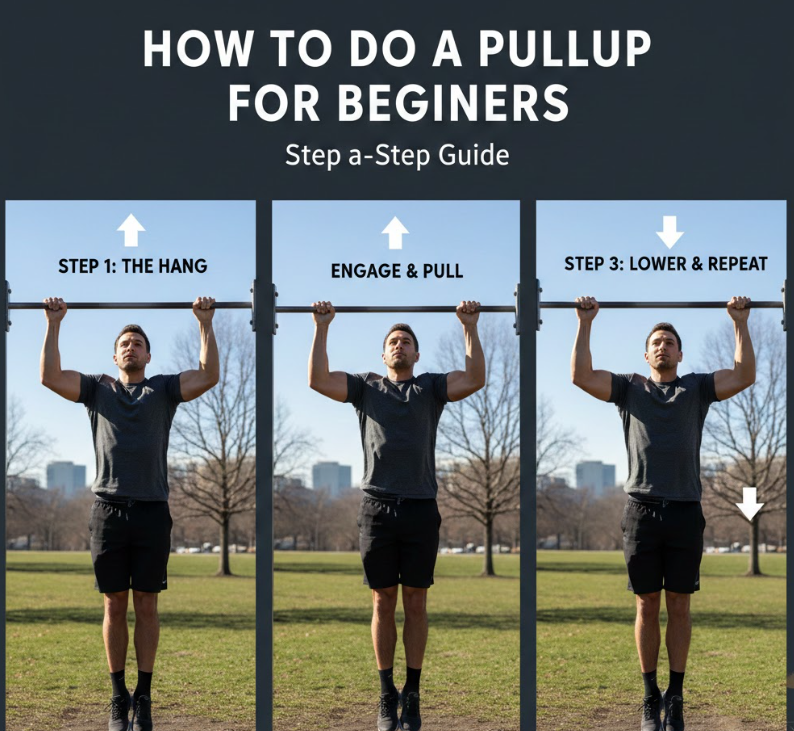 HOW TO DO A PULLUP FOR BEGINERS

Step a-Step Guide

STEP 1: THE HANG

ENGAGE & PULL

STEP 3: LOWER & REPEAT