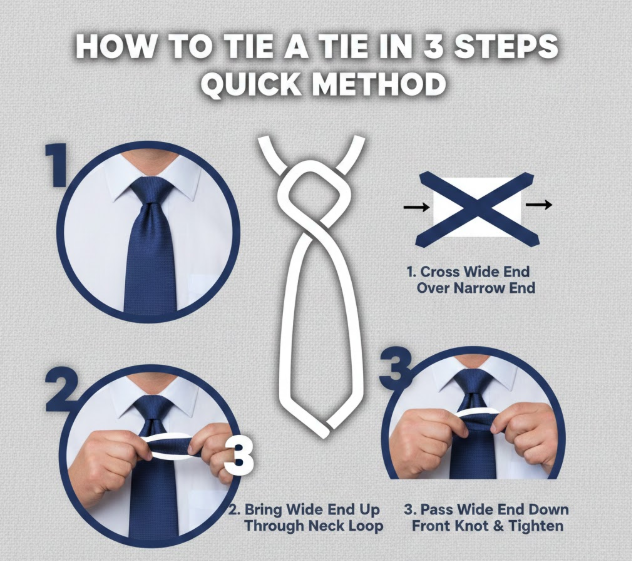 HOW TO TIE A TIE IN 3 STEPS
QUICK METHOD

1

1. Cross Wide End Over Narrow End

2

3

3

2. Bring Wide End Up Through Neck Loop

3. Pass Wide End Down Front Knot & Tighten