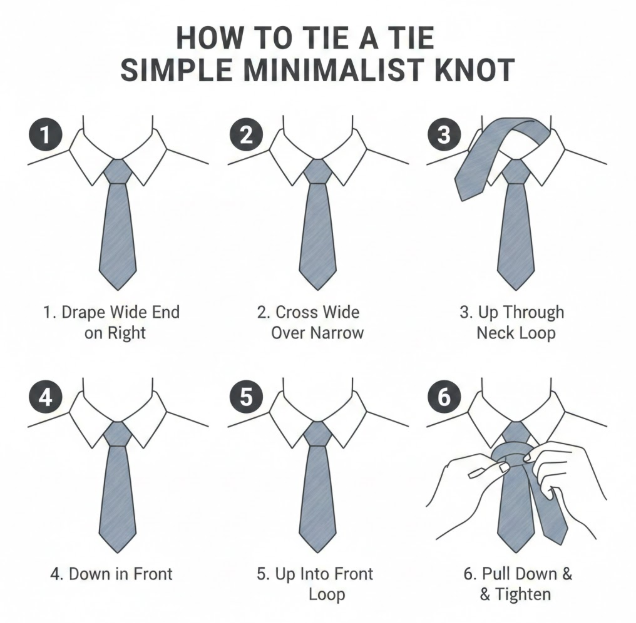 HOW TO TIE A TIE
SIMPLE MINIMALIST KNOT

1

1. Drape Wide End on Right

2

2. Cross Wide Over Narrow

3

3. Up Through Neck Loop

4

4. Down in Front

5

5. Up Into Front Loop

6

6. Pull Down & & Tighten