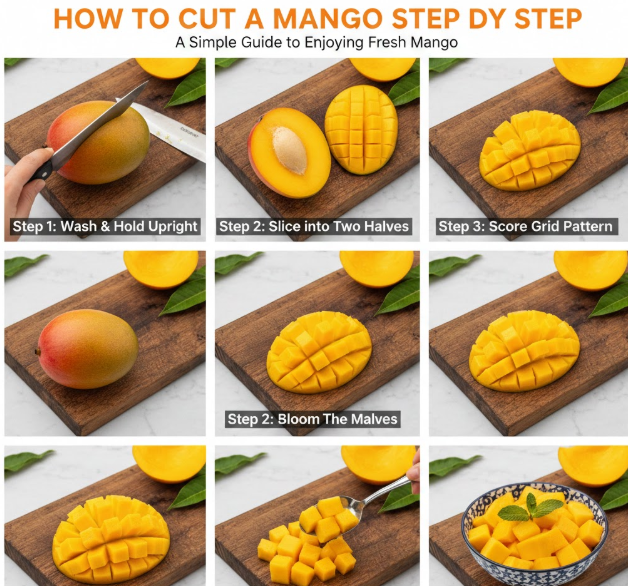 HOW TO CUT A MANGO STEP DY STEP
A Simple Guide to Enjoying Fresh Mango

Step 1: Wash & Hold Upright

Step 2: Slice into Two Halves

Step 3: Score Grid Pattern

Step 2: Bloom The Malves