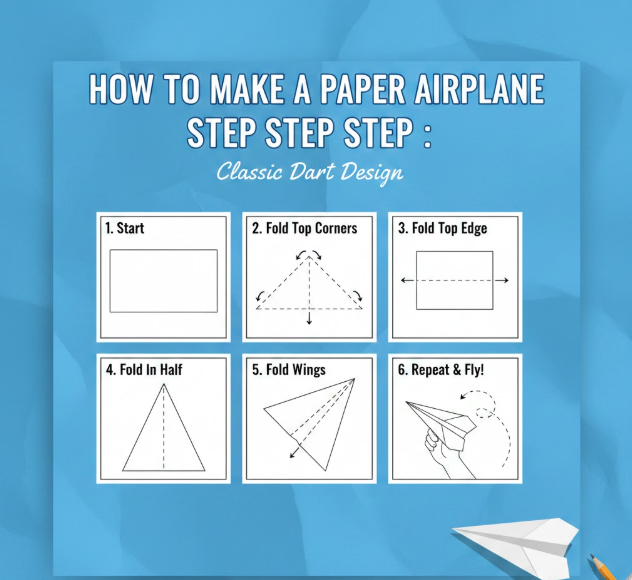 HOW TO MAKE A PAPER AIRPLANE STEP STEP STEP :

Classic Dart Design

1. Start

2. Fold Top Corners

3. Fold Top Edge

4. Fold In Half

5. Fold Wings

6. Repeat & Fly!