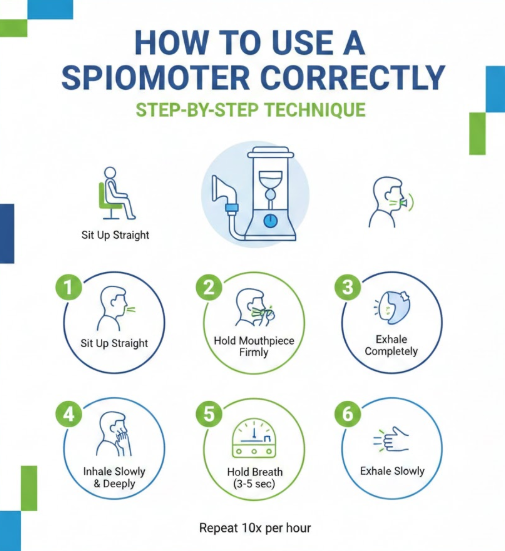 HOW TO USE A SPIOMOTER CORRECTLY

STEP-BY-STEP TECHNIQUE

Sit Up Straight

1
Sit Up Straight

2
Hold Mouthpiece Firmly

3
Exhale Completely

4
Inhale Slowly & Deeply

5
Hold Breath (3-5 sec)

6
Exhale Slowly

Repeat 10x per hour