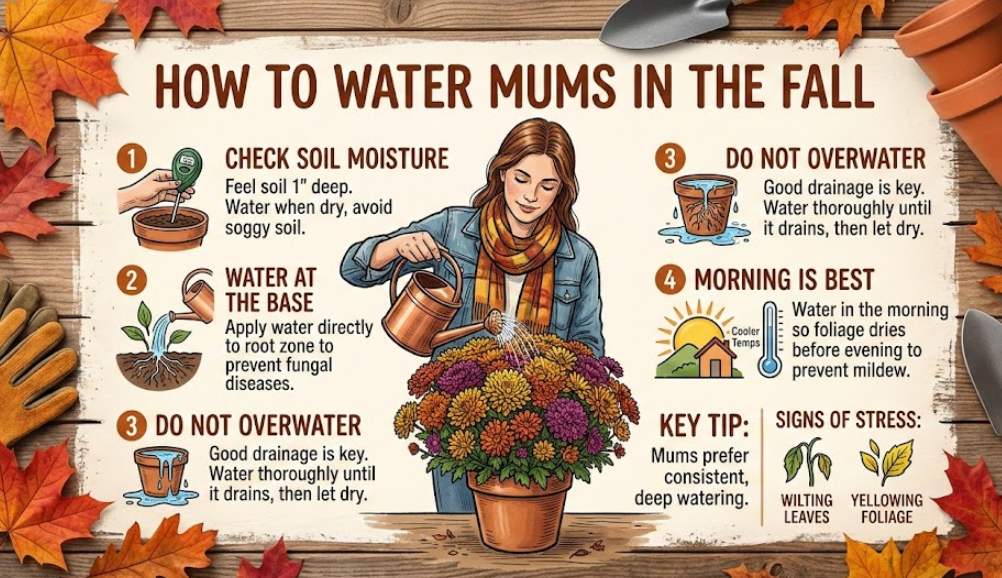 HOW TO WATER MUMS IN THE FALL

1 CHECK SOIL MOISTURE
Feel soil 1" deep. Water when dry, avoid soggy soil.

2 WATER AT THE BASE
Apply water directly to root zone to prevent fungal diseases.

3 DO NOT OVERWATER
Good drainage is key. Water thoroughly until it drains, then let dry.

3 DO NOT OVERWATER
Good drainage is key. Water thoroughly until it drains, then let dry.

4 MORNING IS BEST
Cooler Temps
Water in the morning so foliage dries before evening to prevent mildew.

KEY TIP:
Mums prefer consistent, deep watering.

SIGNS OF STRESS:
WILTING LEAVES
YELLOWING FOLIAGE