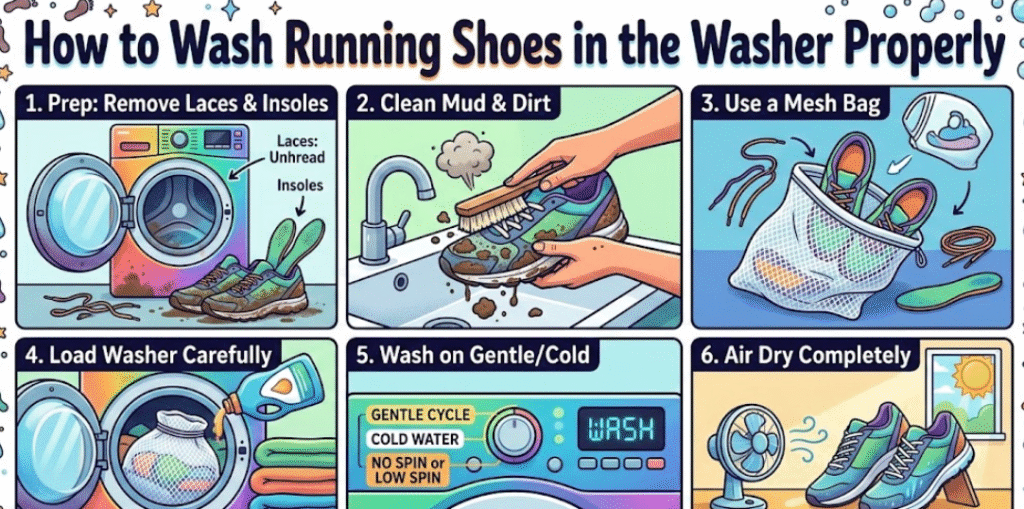 How to Wash Running Shoes in the Washer Properly

1. Prep: Remove Laces & Insoles

Laces: Unhread

Insoles

2. Clean Mud & Dirt

3. Use a Mesh Bag

4. Load Washer Carefully

5. Wash on Gentle/Cold

GENTLE CYCLE

COLD WATER

NO SPIN or LOW SPIN

WASH

6. Air Dry Completely