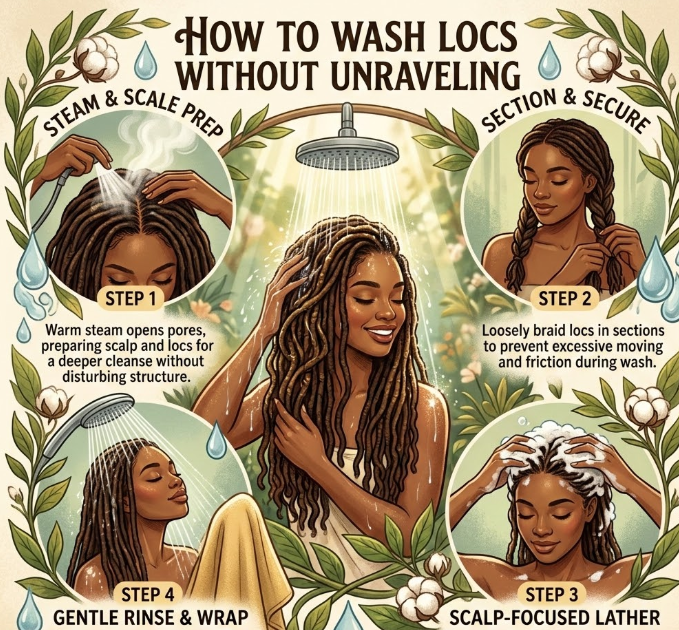 HOW TO WASH LOCS WITHOUT UNRAVELING

STEAM & SCALE PREP

STEP 1

Warm steam opens pores, preparing scalp and locs for a deeper cleanse without disturbing structure.

SECTION & SECURE

STEP 2

Loosely braid locs in sections to prevent excessive moving and friction during wash.

STEP 4

GENTLE RINSE & WRAP

STEP 3

SCALP-FOCUSED LATHER