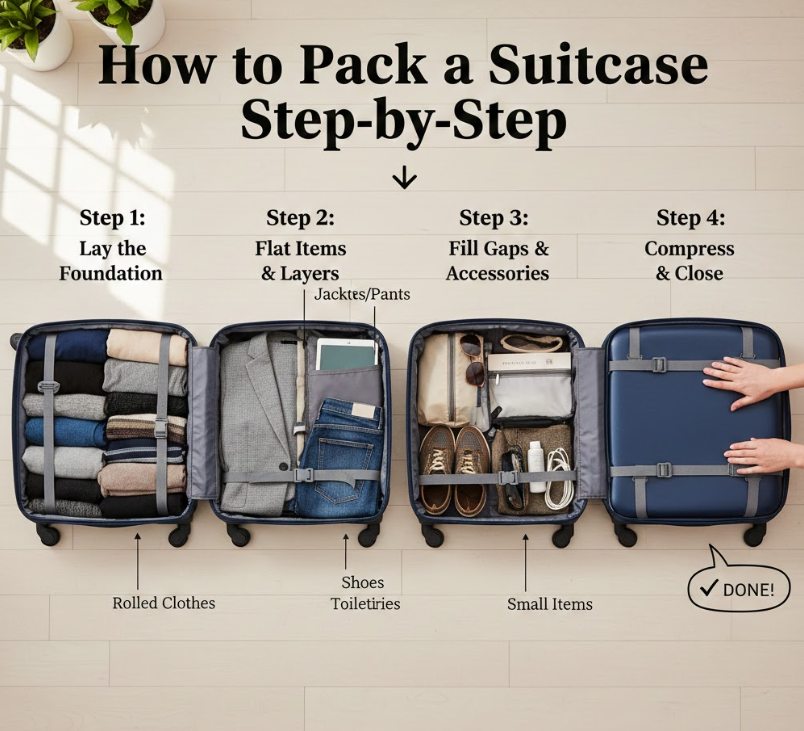 How to Pack a Suitcase Step-by-Step

↓

Step 1:
Lay the Foundation

Step 2:
Flat Items & Layers

Step 3:
Fill Gaps & Accessories

Step 4:
Compress & Close

Jacktes/Pants

Rolled Clothes

Shoes
Toiletiries

Small Items

✓ DONE!