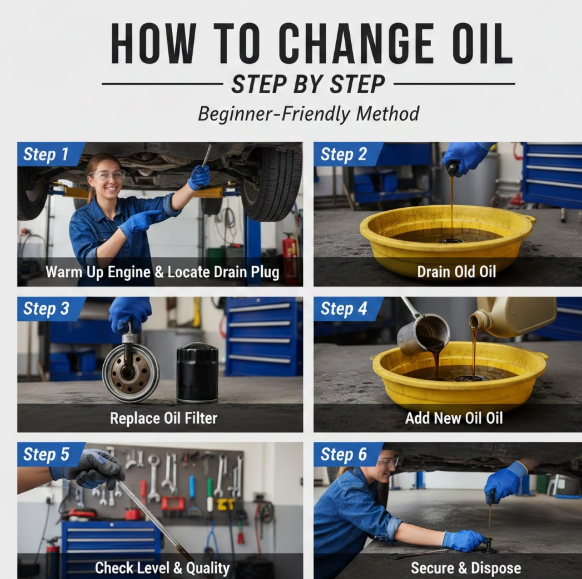 HOW TO CHANGE OIL

STEP BY STEP

Beginner-Friendly Method

Step 1

Warm Up Engine & Locate Drain Plug

Step 2

Drain Old Oil

Step 3

Replace Oil Filter

Step 4

Add New Oil Oil

Step 5

Check Level & Quality

Step 6

Secure & Dispose