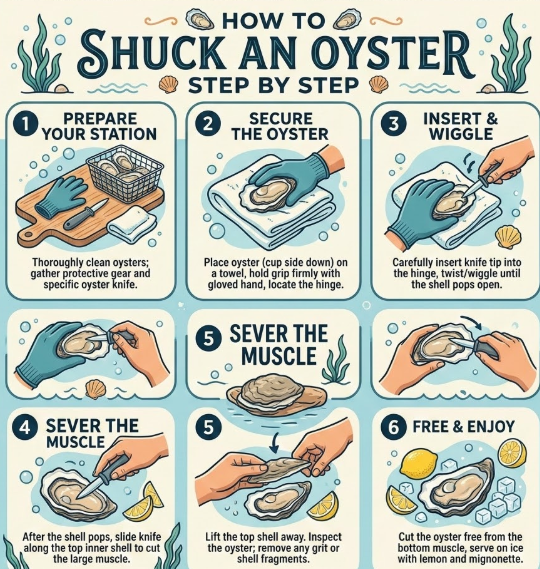 HOW TO
SHUCK AN OYSTER
STEP BY STEP

1 PREPARE YOUR STATION

Thoroughly clean oysters; gather protective gear and specific oyster knife.

2 SECURE THE OYSTER

Place oyster (cup side down) on a towel, hold grip firmly with gloved hand, locate the hinge.

3 INSERT & WIGGLE

Carefully insert knife tip into the hinge, twist/wiggle until the shell pops open.

5 SEVER THE MUSCLE

4 SEVER THE MUSCLE

After the shell pops, slide knife along the top inner shell to cut the large muscle.

5

Lift the top shell away. Inspect the oyster; remove any grit or shell fragments.

6 FREE & ENJOY

Cut the oyster free from the bottom muscle, serve on ice with lemon and mignonette.